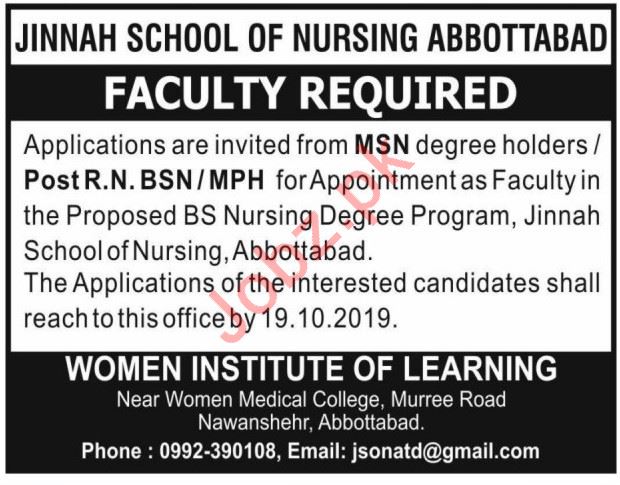 JINNAH SCHOOL OF NURSING ABBOTTABAD

FACULTY REQUIRED

Applications are invited from MSN degree holders / Post R.N. BSN / MPH for Appointment as Faculty in the Proposed BS Nursing Degree Program, Jinnah School of Nursing, Abbottabad.

The Applications of the interested candidates shall reach to this office by 19.10.2019.

WOMEN INSTITUTE OF LEARNING

Near Women Medical College, Murree Road
Nawanshehr, Abbottabad.

Phone : 0992-390108, Email: jsonatd@gmail.com

Jobz.pk