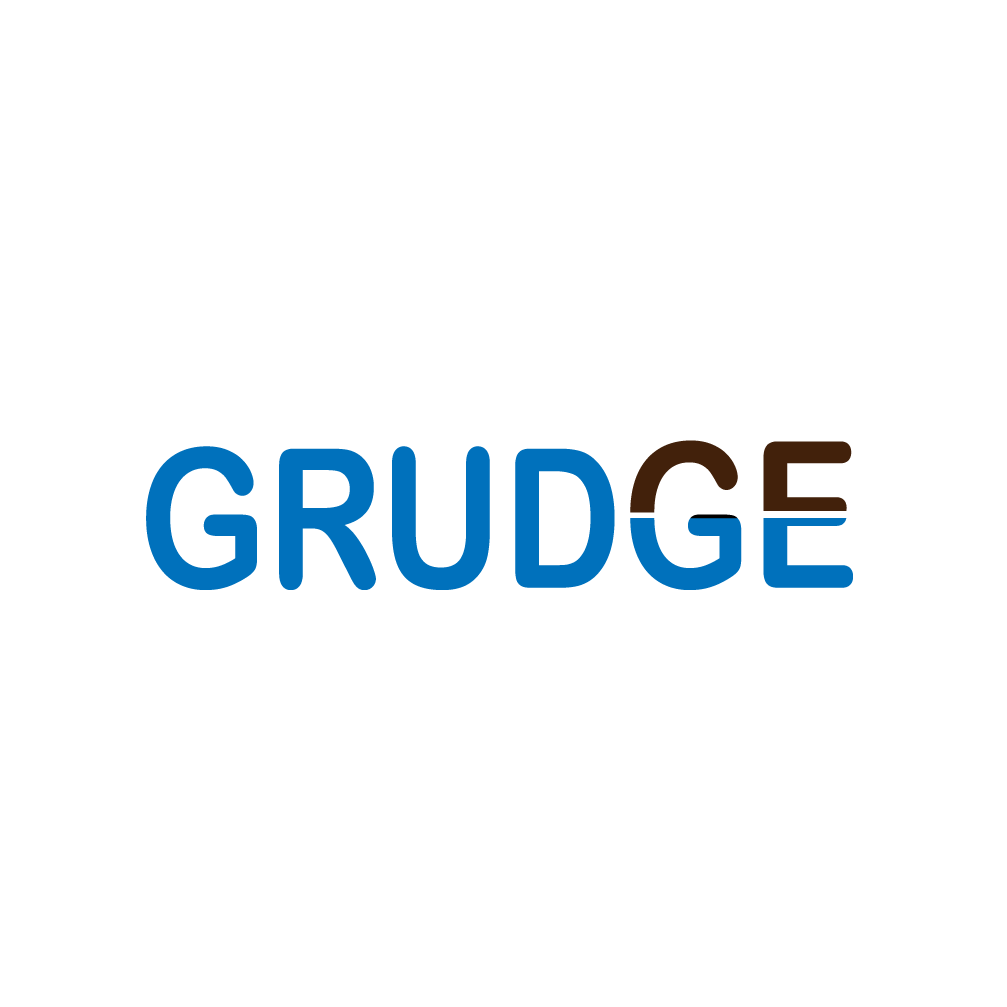 GRUDGE