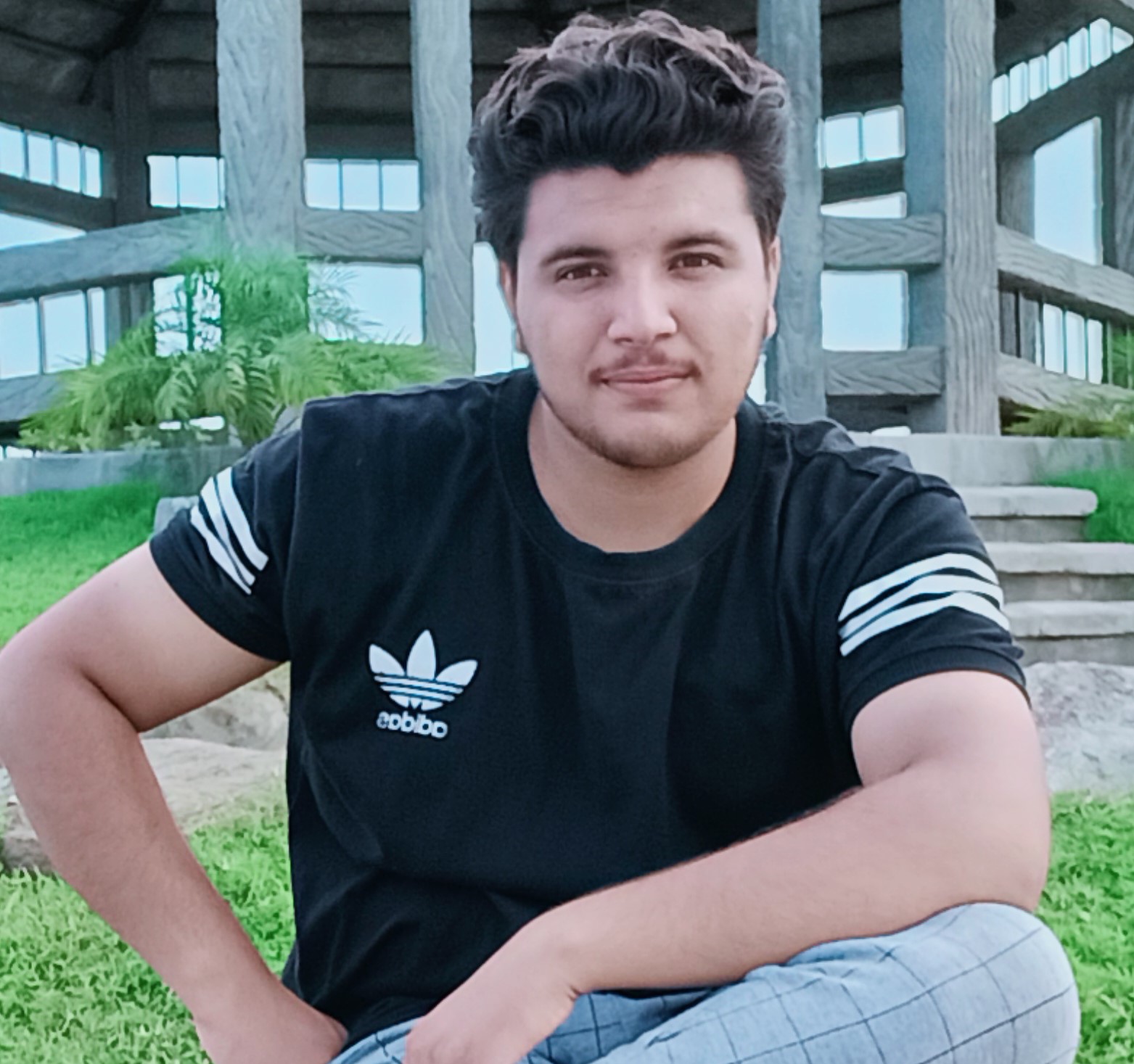 adidas